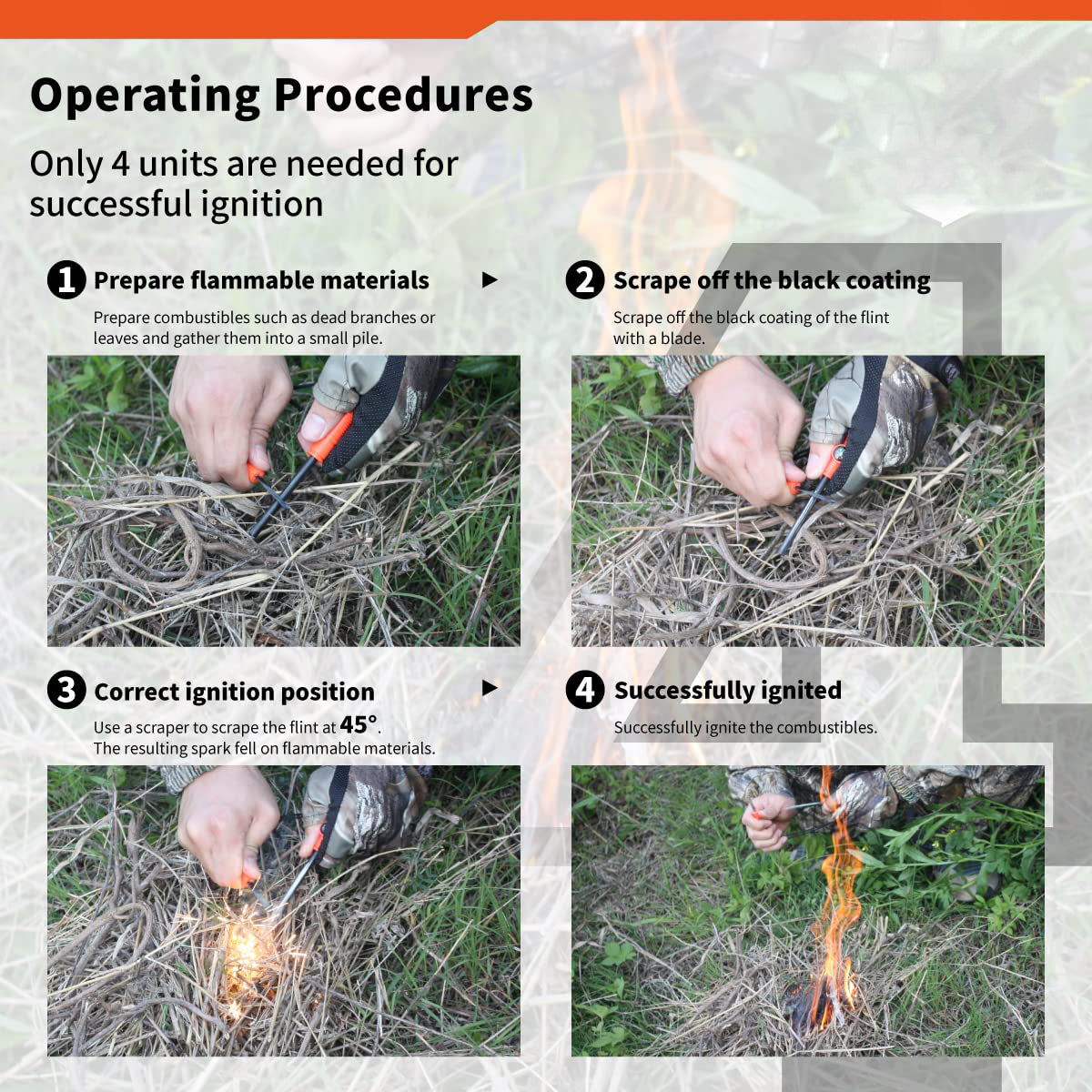 Operating Procedures

Only 4 units are needed for successful ignition

1 Prepare flammable materials

Prepare combustibles such as dead branches or leaves and gather them into a small pile.

2 Scrape off the black coating

Scrape off the black coating of the flint with a blade.

3 Correct ignition position

Use a scraper to scrape the flint at 45°. The resulting spark fell on flammable materials.

4 Successfully ignited

Successfully ignite the combustibles.